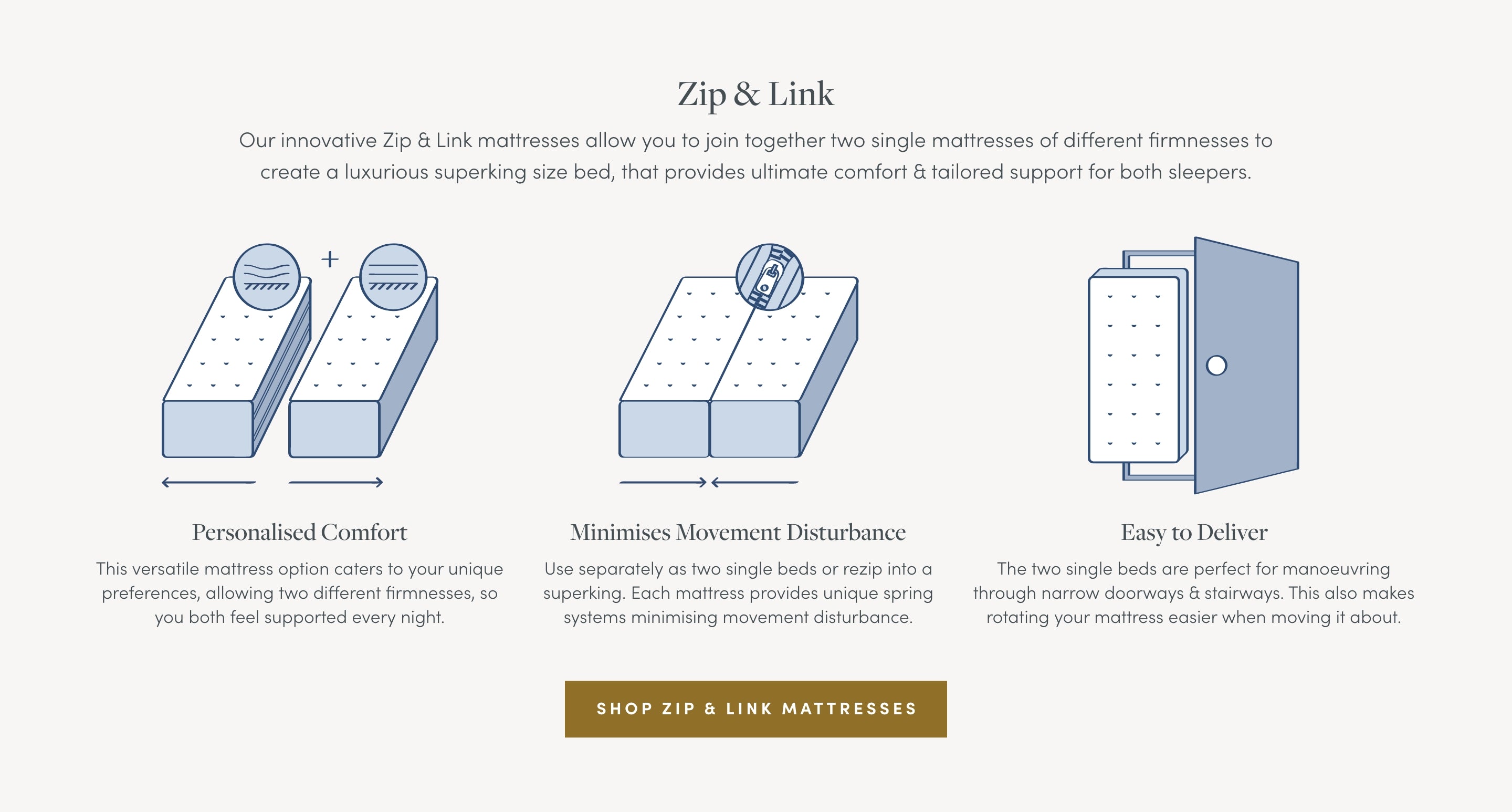 Zip & Link

Our innovative Zip & Link mattresses allow you to join together two single mattresses of different firmnesses to create a luxurious superking size bed, that provides ultimate comfort & tailored support for both sleepers.

+

Personalised Comfort

This versatile mattress option caters to your unique preferences, allowing two different firmnesses, so you both feel supported every night.

Minimises Movement Disturbance

Use separately as two single beds or rezip into a superking. Each mattress provides unique spring systems minimising movement disturbance.

Easy to Deliver

The two single beds are perfect for manoeuvring through narrow doorways & stairways. This also makes rotating your mattress easier when moving it about.

SHOP ZIP & LINK MATTRESSES