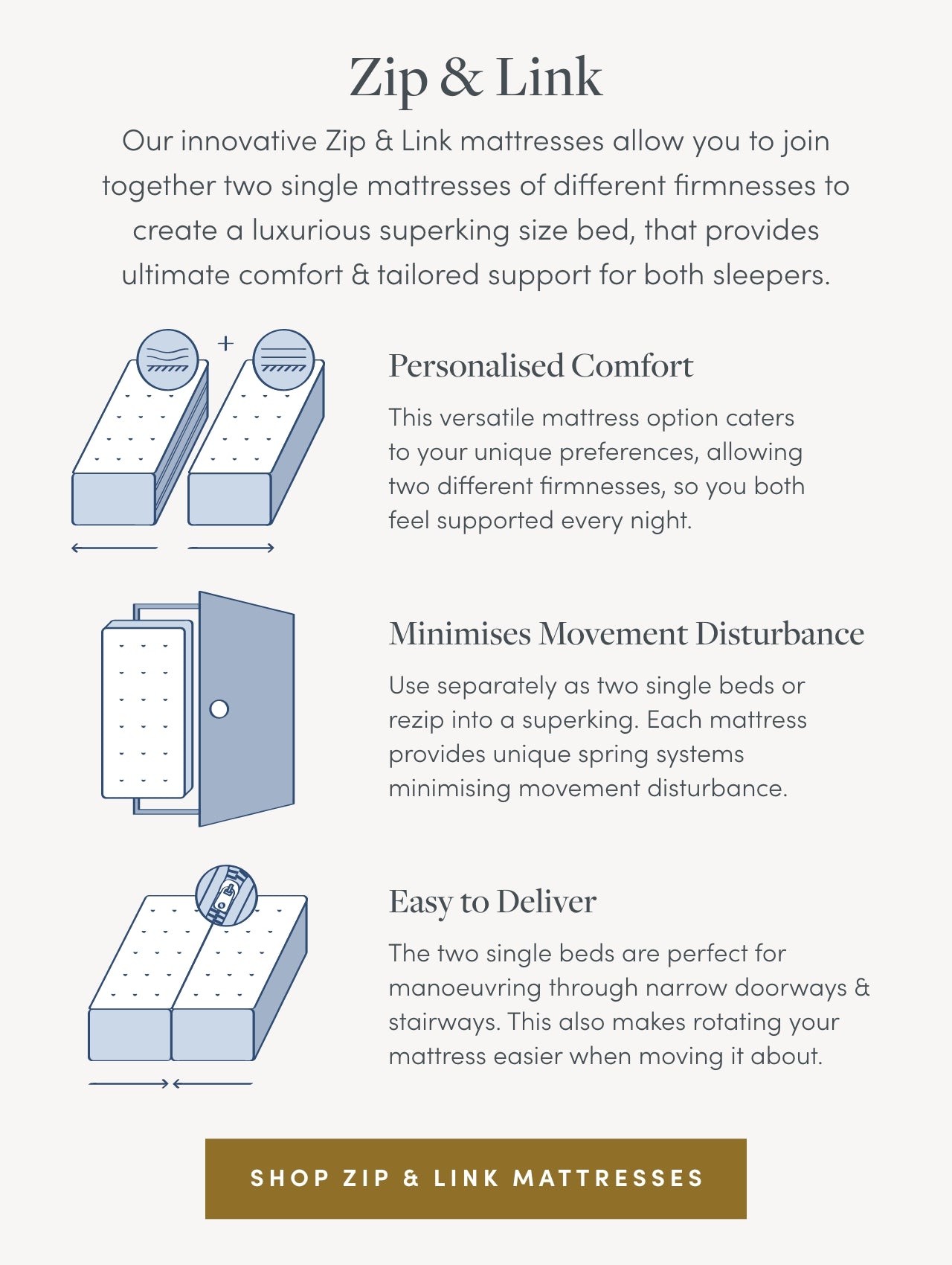 Zip & Link

Our innovative Zip & Link mattresses allow you to join together two single mattresses of different firmnesses to create a luxurious superking size bed, that provides ultimate comfort & tailored support for both sleepers.

+

Personalised Comfort

This versatile mattress option caters to your unique preferences, allowing two different firmnesses, so you both feel supported every night.

Minimises Movement Disturbance

Use separately as two single beds or rezip into a superking. Each mattress provides unique spring systems minimising movement disturbance.

Easy to Deliver

The two single beds are perfect for manoeuvring through narrow doorways & stairways. This also makes rotating your mattress easier when moving it about.

SHOP ZIP & LINK MATTRESSES