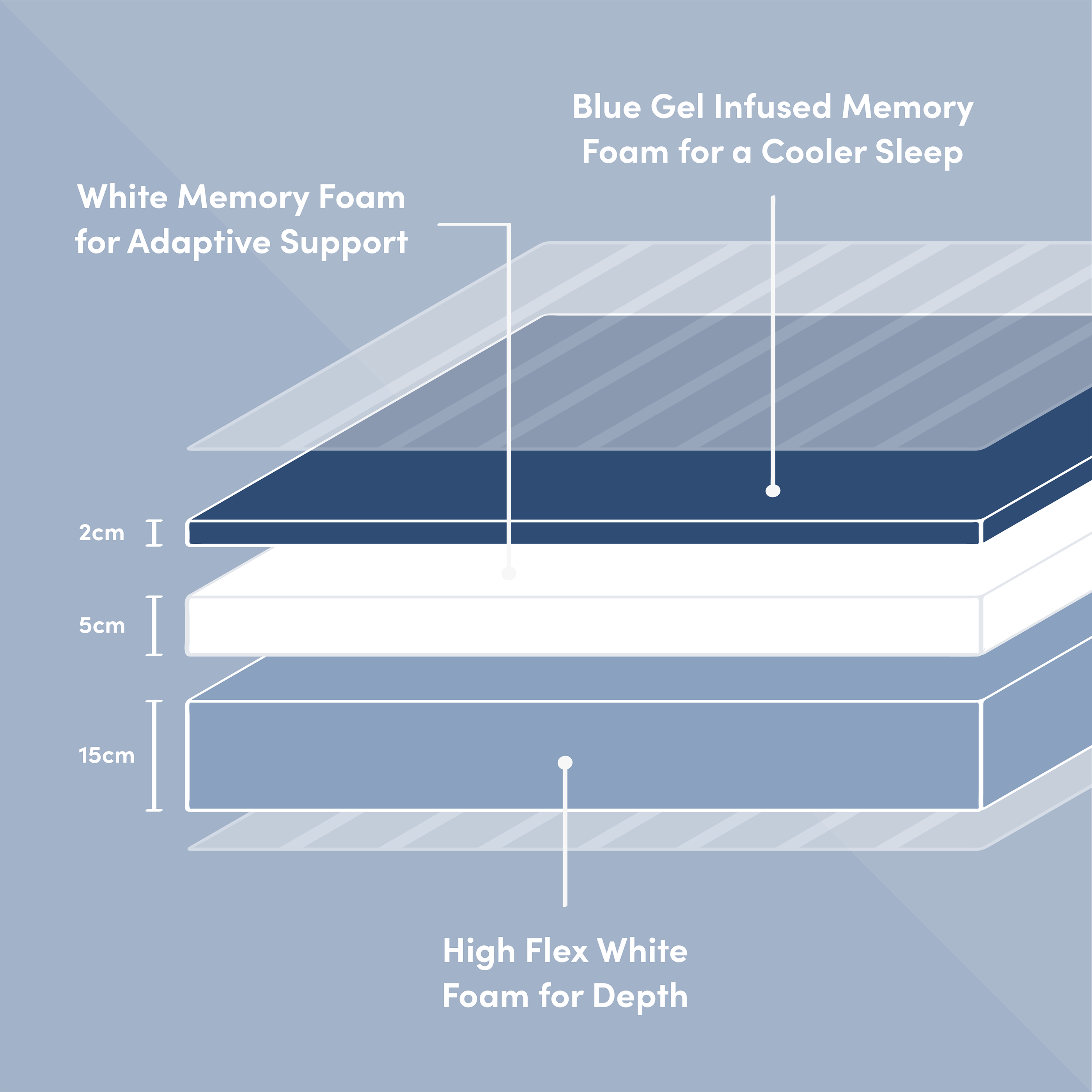 Blue Gel Infused Memory Foam for a Cooler Sleep

White Memory Foam for Adaptive Support

2cm

5cm

15cm

High Flex White Foam for Depth